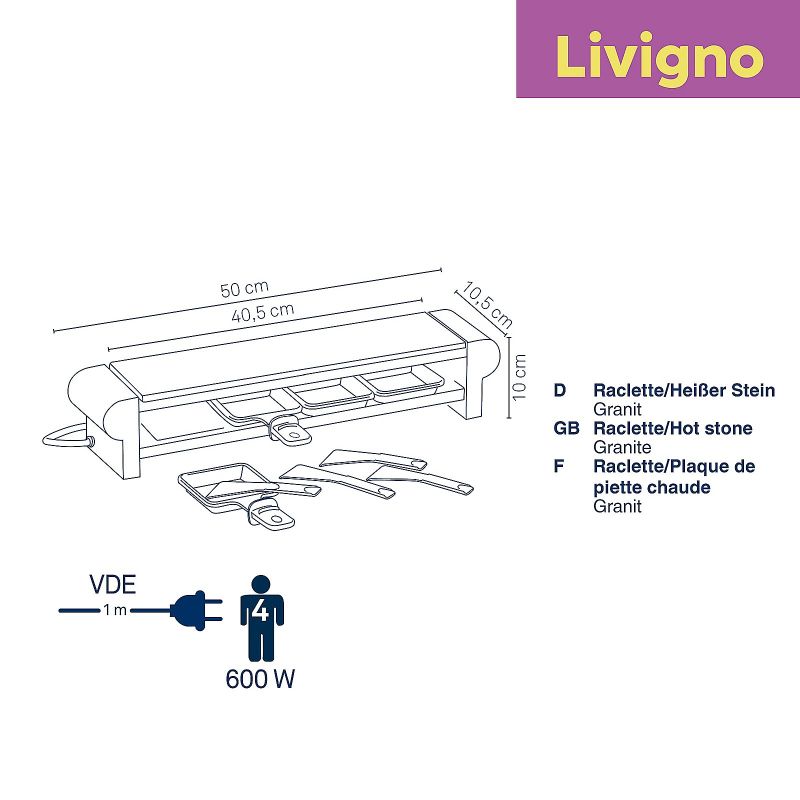 Livigno

50 cm
40,5 cm
10,5 cm
10 cm

D Raclette/Heißer Stein
Granit
GB Raclette/Hot stone
Granite
F Raclette/Plaque de piette chaude
Granit

VDE
1 m
4
600 W