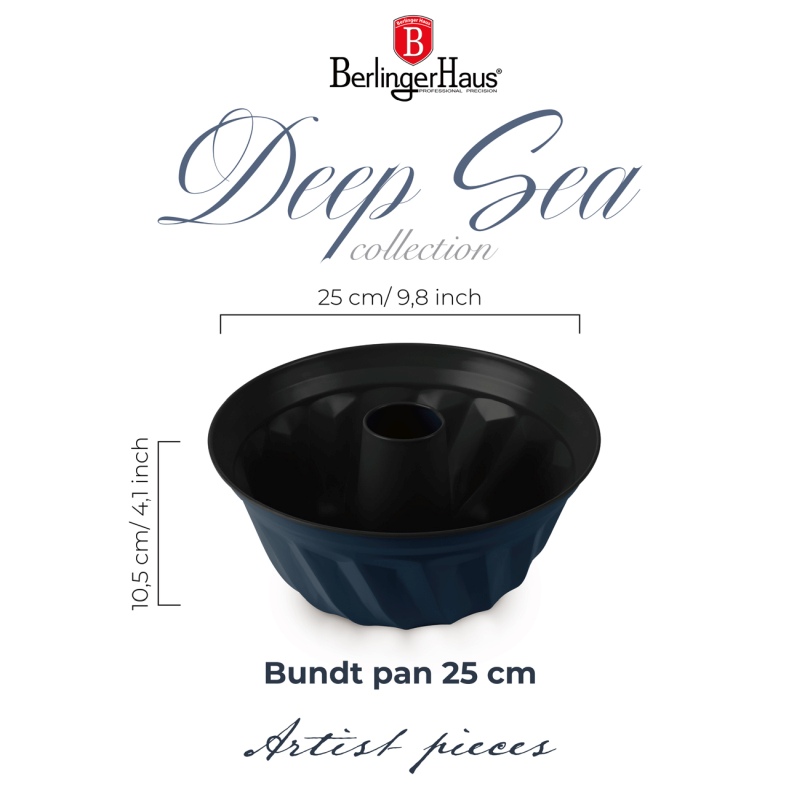 Berlinger Haus
B
BerlingerHaus®
PROFESSIONAL PRECISION

Deep Sea
collection

25 cm/ 9,8 inch

10,5 cm/ 4,1 inch

Bundt pan 25 cm

Artist pieces